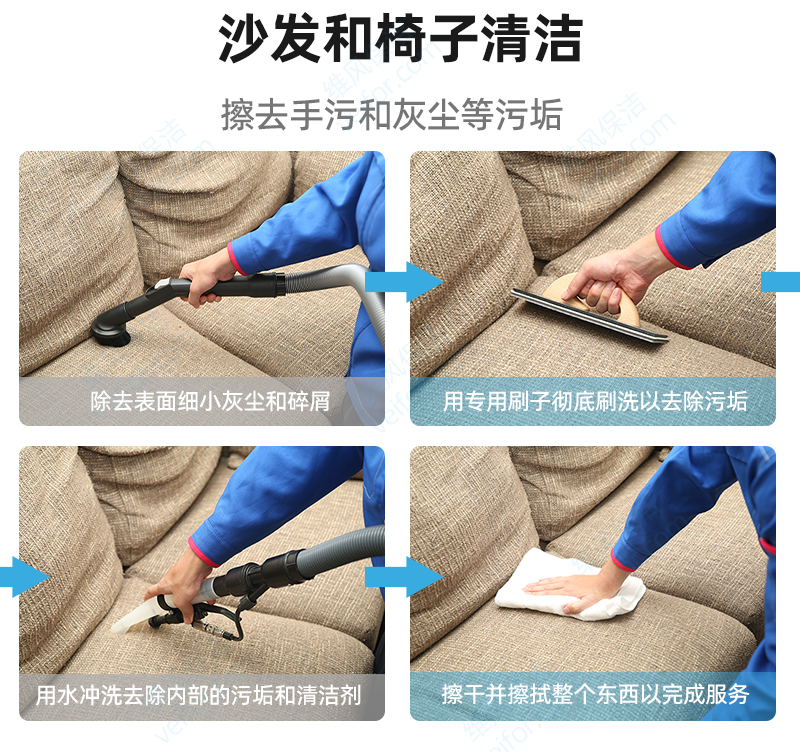 沙发和椅子清洁

擦去手污和灰尘等污垢

除去表面细小灰尘和碎屑

用专用刷子彻底刷洗以去除污垢

用水冲洗去除内部的污垢和清洁剂

擦干并擦拭整个东西以完成服务